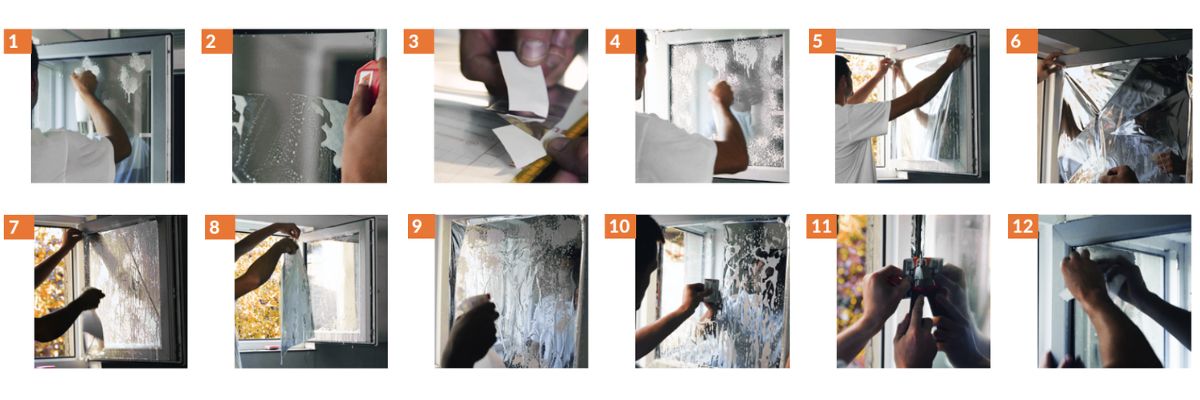 1
2
3
4
5
6
7
8
9
10
11
12