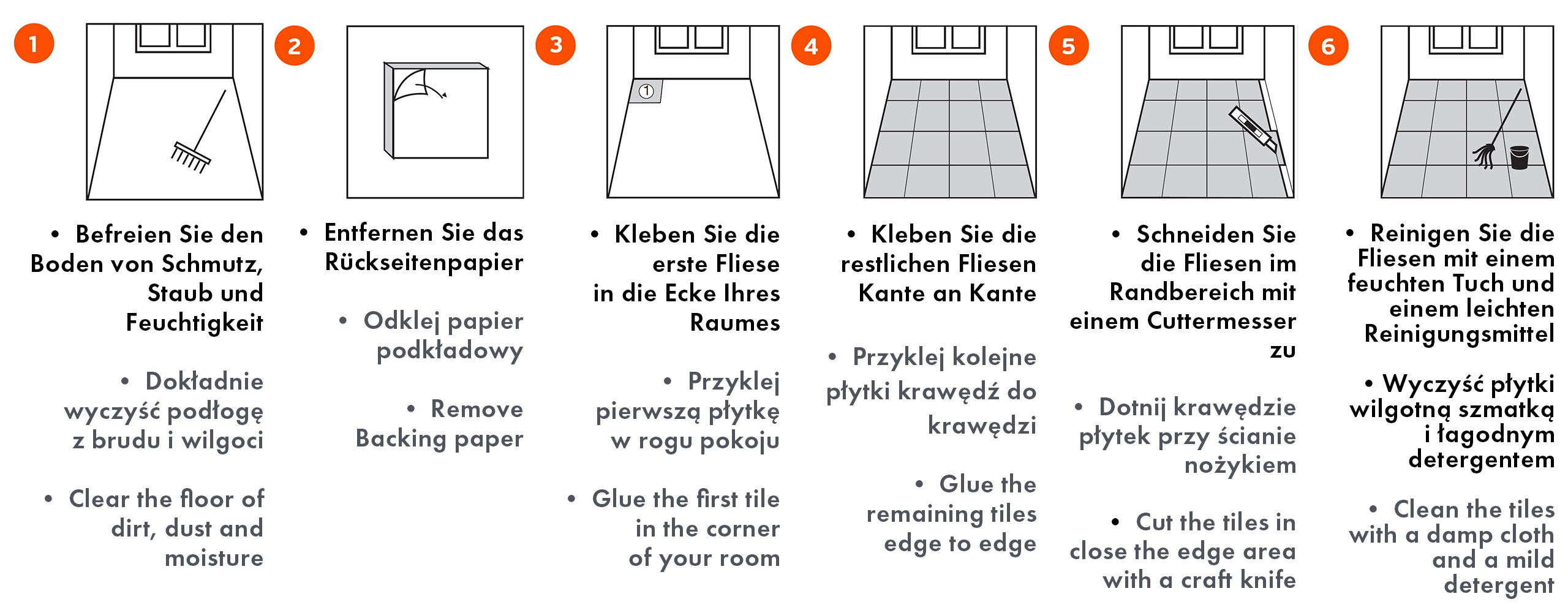 1

• Befreien Sie den Boden von Schmutz, Staub und Feuchtigkeit

• Dokładnie wyczyść podłogę z brudu i wilgoci

• Clear the floor of dirt, dust and moisture

2

• Entfernen Sie das Rückseitenpapier

• Odklej papier podkładowy

• Remove Backing paper

3

1

• Kleben Sie die erste Fliese in die Ecke Ihres Raumes

• Przyklej pierwszą płytkę w rogu pokoju

• Glue the first tile in the corner of your room

4

• Kleben Sie die restlichen Fliesen Kante an Kante

• Przyklej kolejne płytki krawędź do krawędzi

• Glue the remaining tiles edge to edge

5

• Schneiden Sie die Fliesen im Randbereich mit einem Cuttermesser zu

• Dotnij krawędzie płytek przy ścianie nożykiem

• Cut the tiles in close the edge area with a craft knife

6

• Reinigen Sie die Fliesen mit einem feuchten Tuch und einem leichten Reinigungsmittel

• Wyczyść płytki wilgotną szmatką i łagodnym detergentem

• Clean the tiles with a damp cloth and a mild detergent