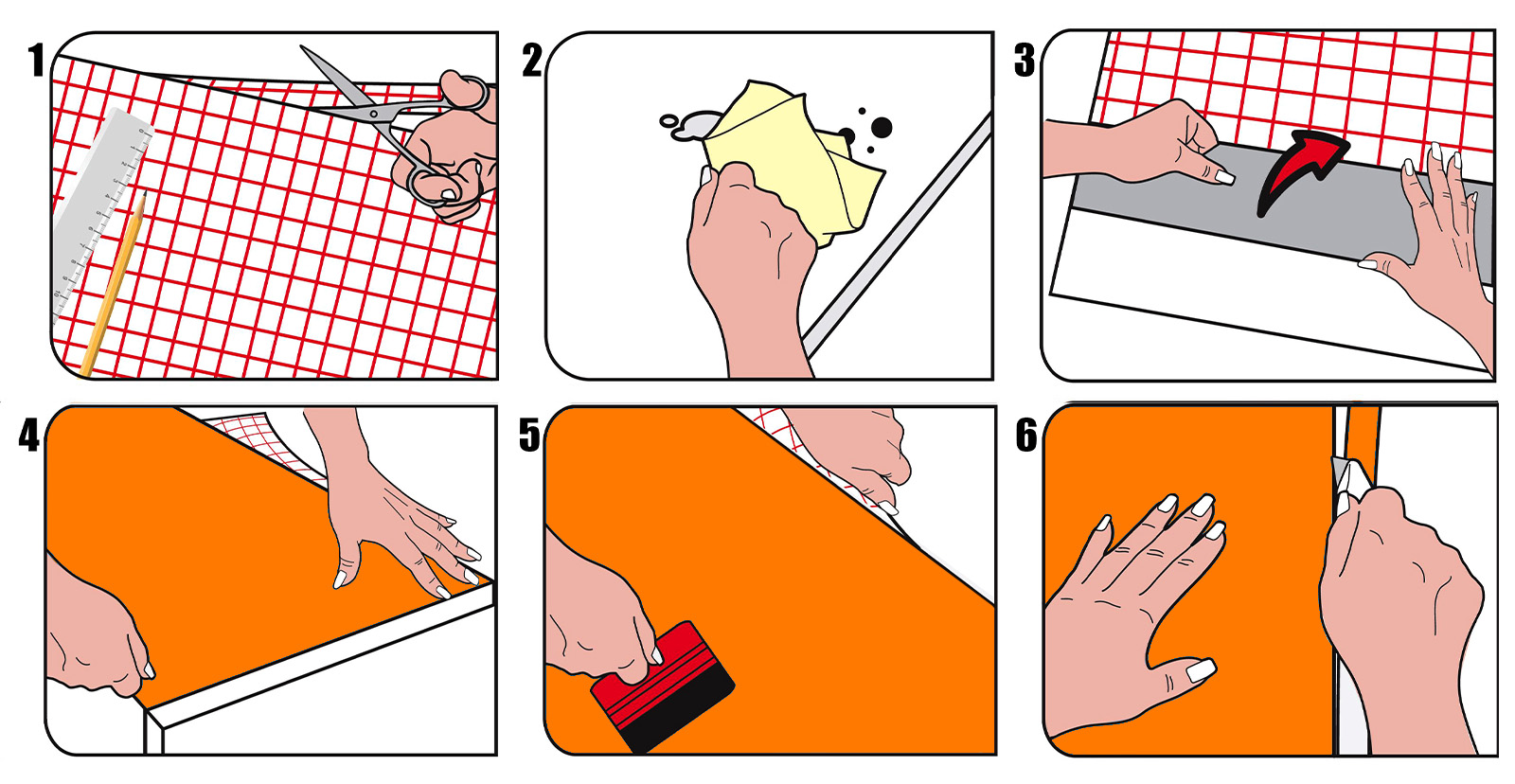 1

2

3

4

5

6